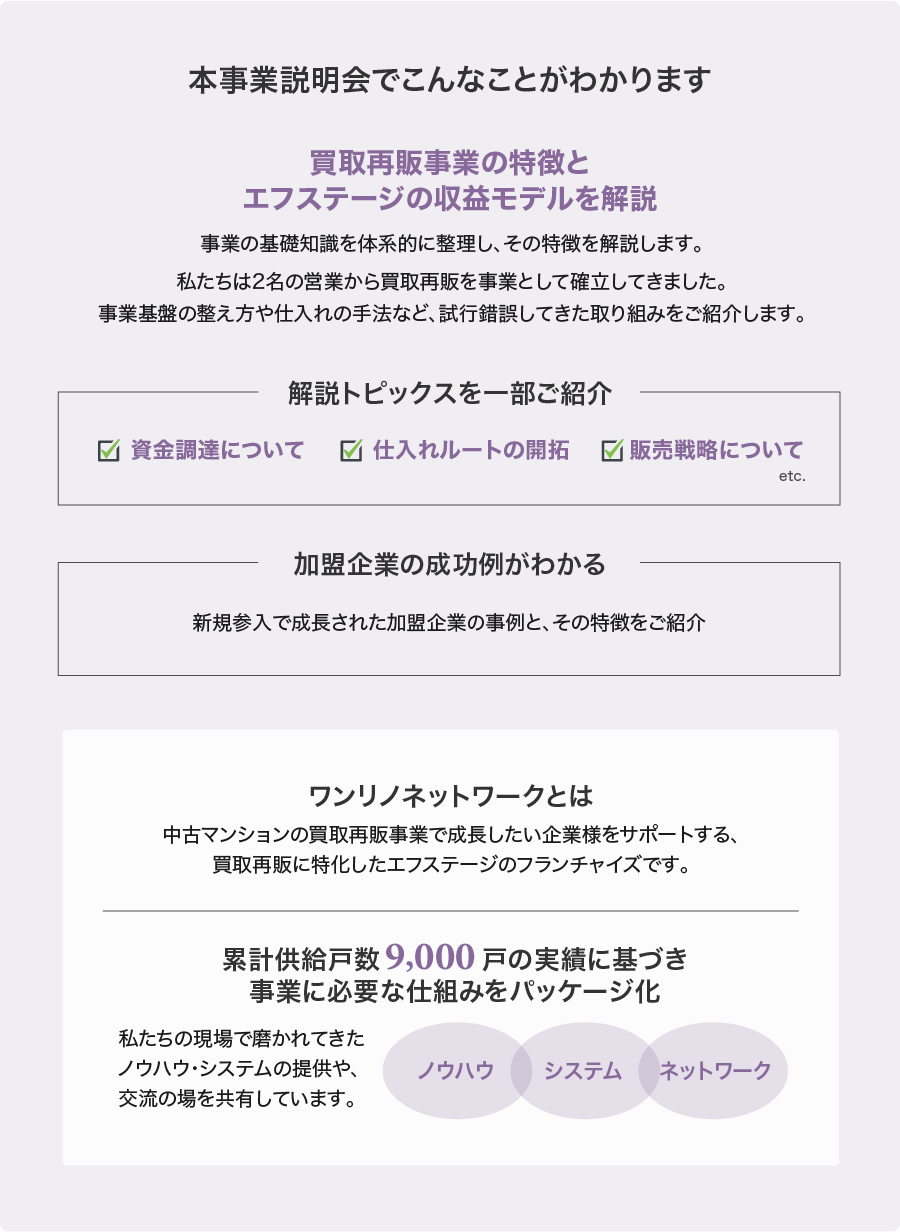 本事業説明会でこんなことがわかります

買取再販事業の特徴と
エフステージの収益モデルを解説

事業の基礎知識を体系的に整理し、その特徴を解説します。

私たちは2名の営業から買取再販を事業として確立してきました。
事業基盤の整え方や仕入れの手法など、試行錯誤してきた取り組みをご紹介します。

解説トピックスを一部ご紹介

資金調達について　仕入れルートの開拓　販売戦略について

etc.

加盟企業の成功例がわかる

新規参入で成長された加盟企業の事例と、その特徴をご紹介

ワンリノネットワークとは

中古マンションの買取再販事業で成長したい企業様をサポートする、
買取再販に特化したエフステージのフランチャイズです。

累計供給戸数 9,000 戸の実績に基づき
事業に必要な仕組みをパッケージ化

私たちの現場で磨かれてきた
ノウハウ・システムの提供や、
交流の場を共有しています。

ノウハウ　システム　ネットワーク